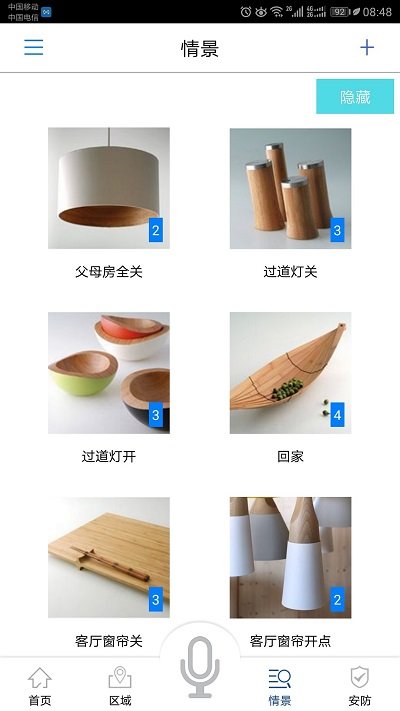 中国移动
中国电信

2G 4G 2G 92 08:48

情景

隐藏

2
父母房全关

3
过道灯关

3
过道灯开

4
回家

3
客厅窗帘关

2
客厅窗帘开点

首页
区域
情景
安防